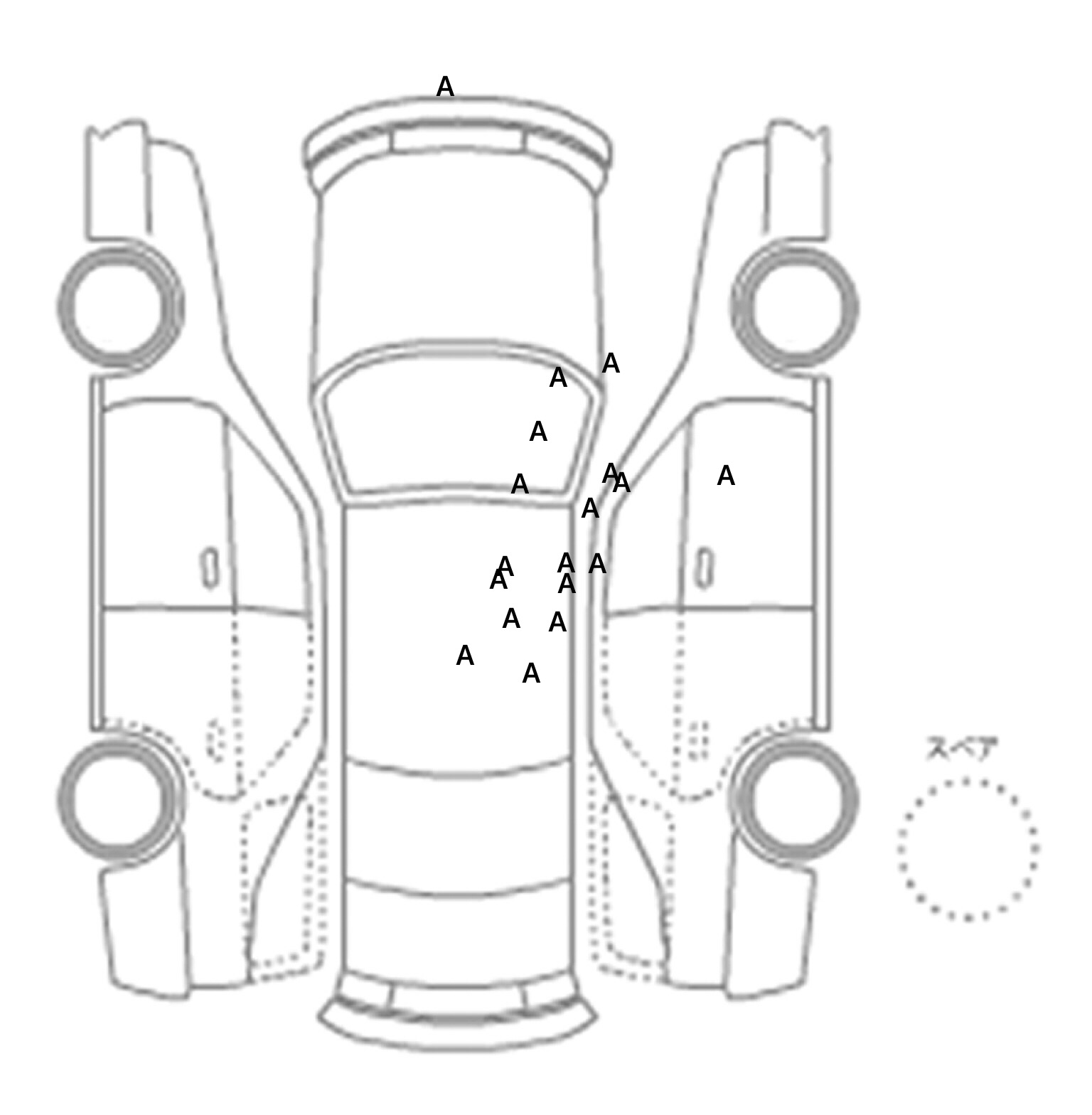 A

A A

A

A A A

A

A

A A A

A A

A A

A

A

スペア